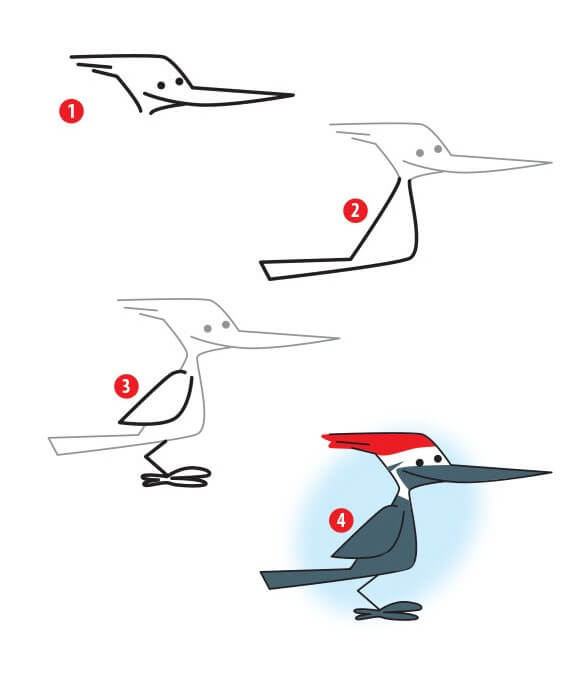 1

2

3

4