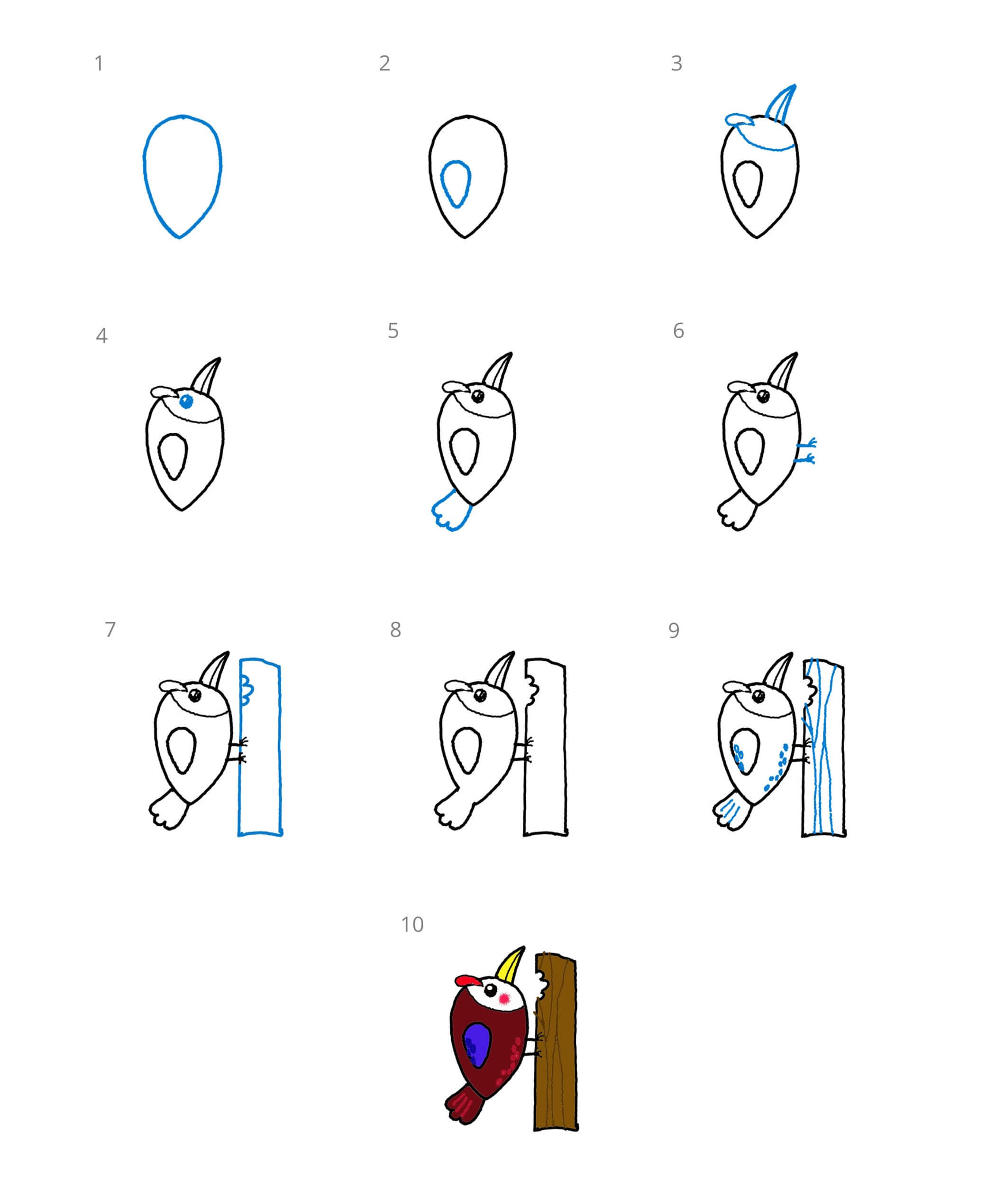 1

2

3

4

5

6

7

8

9

10