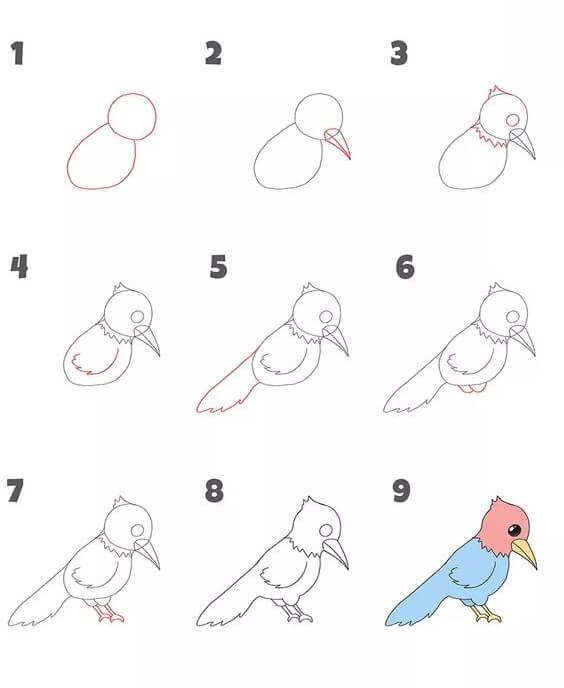 1

2

3

4

5

6

7

8

9