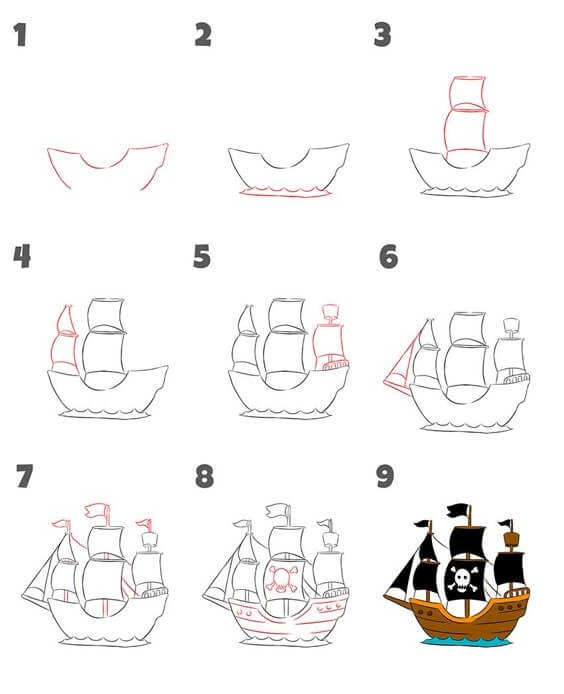 1
2
3
4
5
6
7
8
9