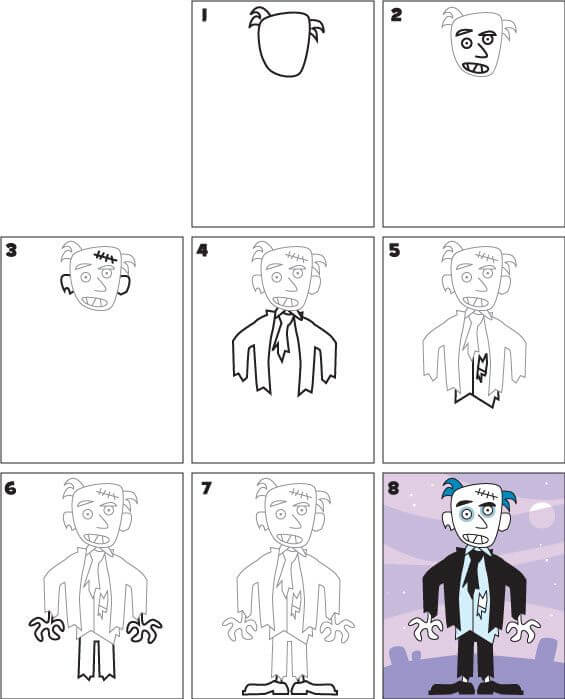 1

2

3

4

5

6

7

8