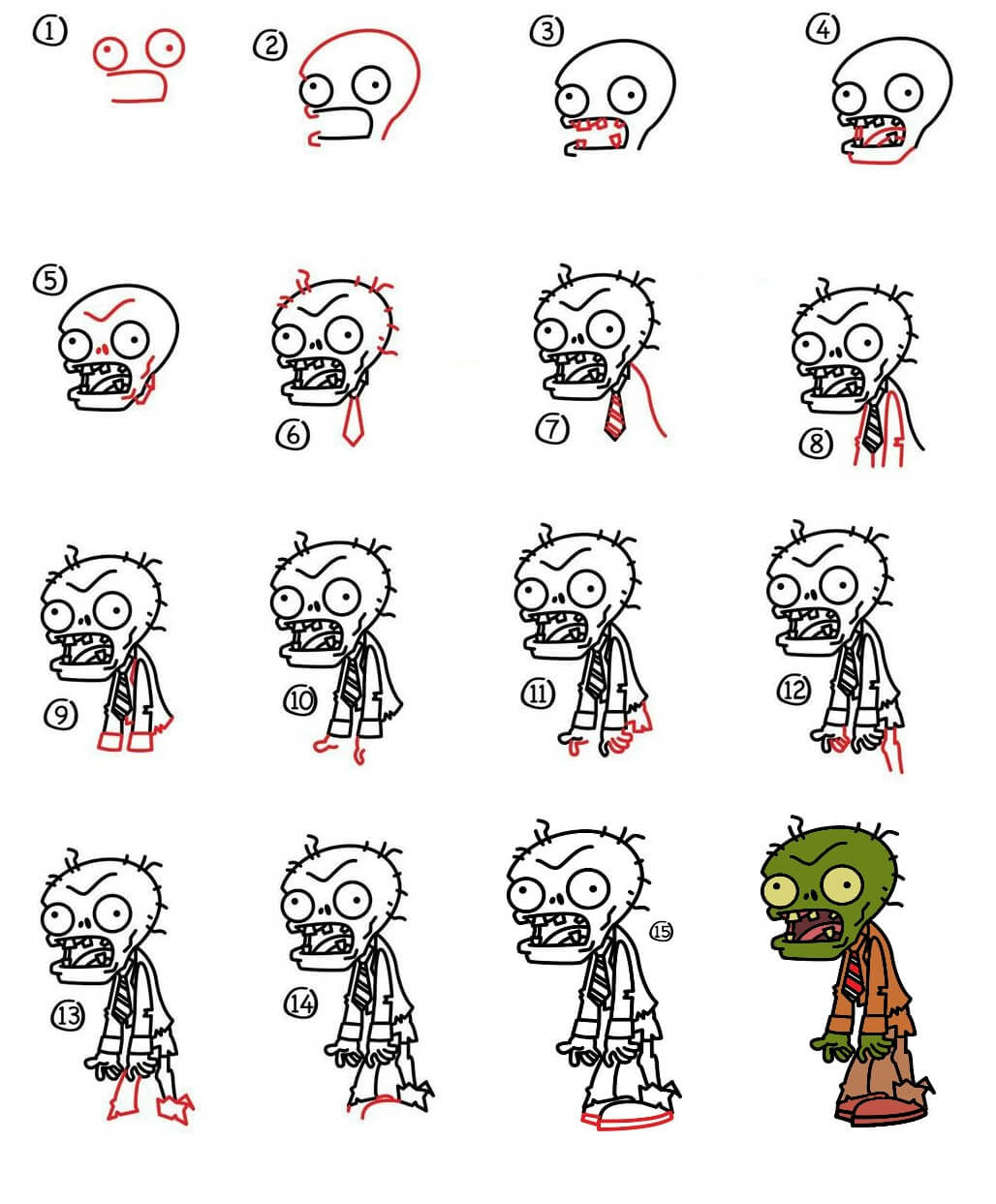 1
2
3
4
5
6
7
8
9
10
11
12
13
14
15