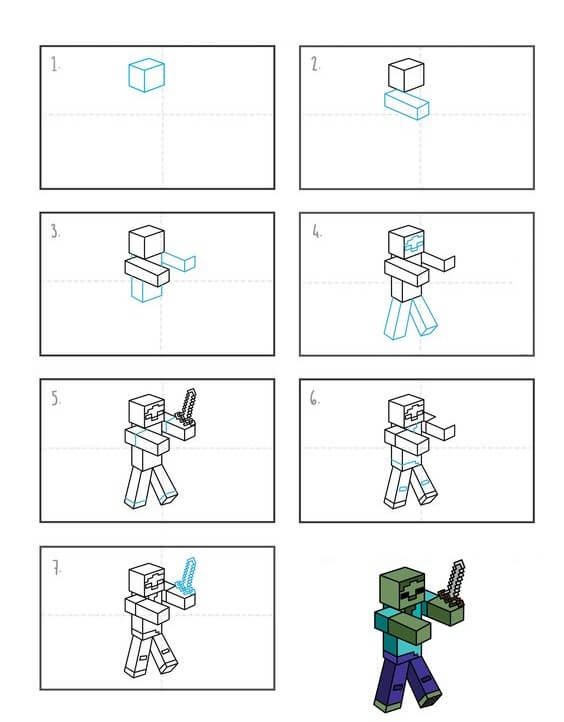 1.

2.

3.

4.

5.

6.

7.