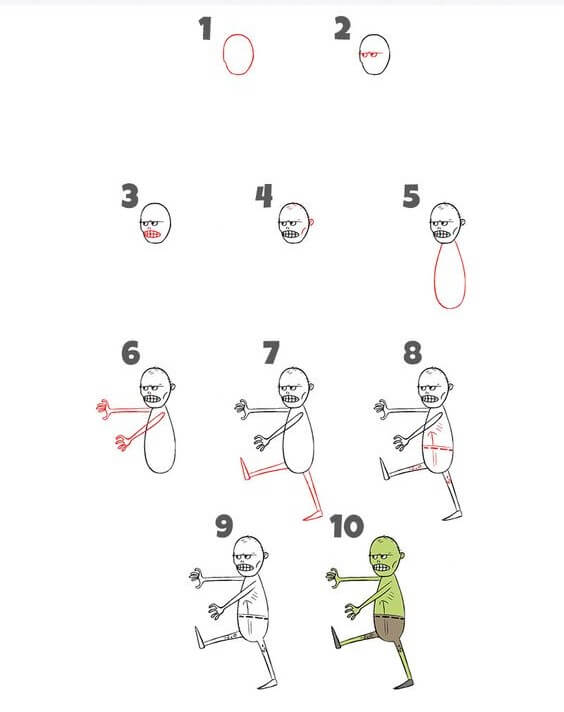 1 2

3 4 5

6 7 8

9 10