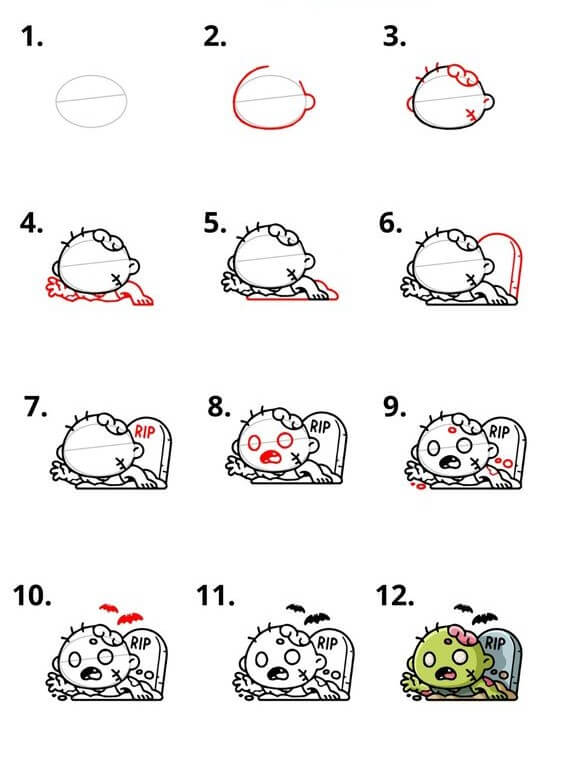 1.

2.

3.

4.

5.

6.

7.
RIP

8.
RIP

9.
RIP

10.
RIP

11.
RIP

12.
RIP