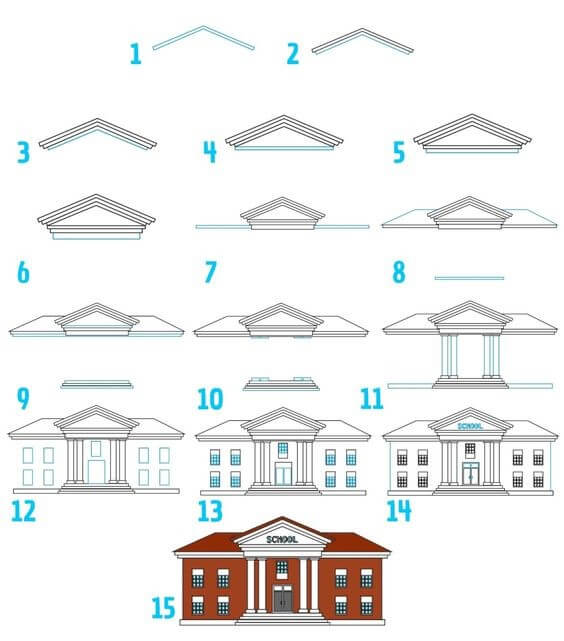 1
2
3
4
5
6
7
8
9
10
11
12
13
SCHOOL
14
SCHOOL
15