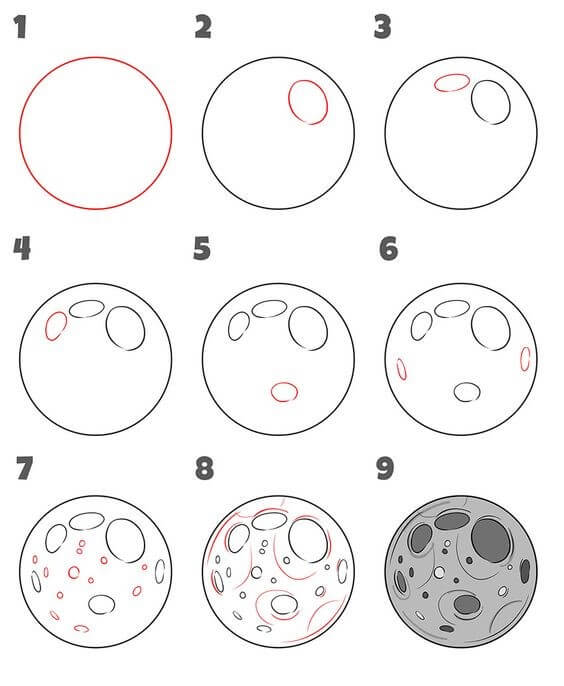 1

2

3

4

5

6

7

8

9