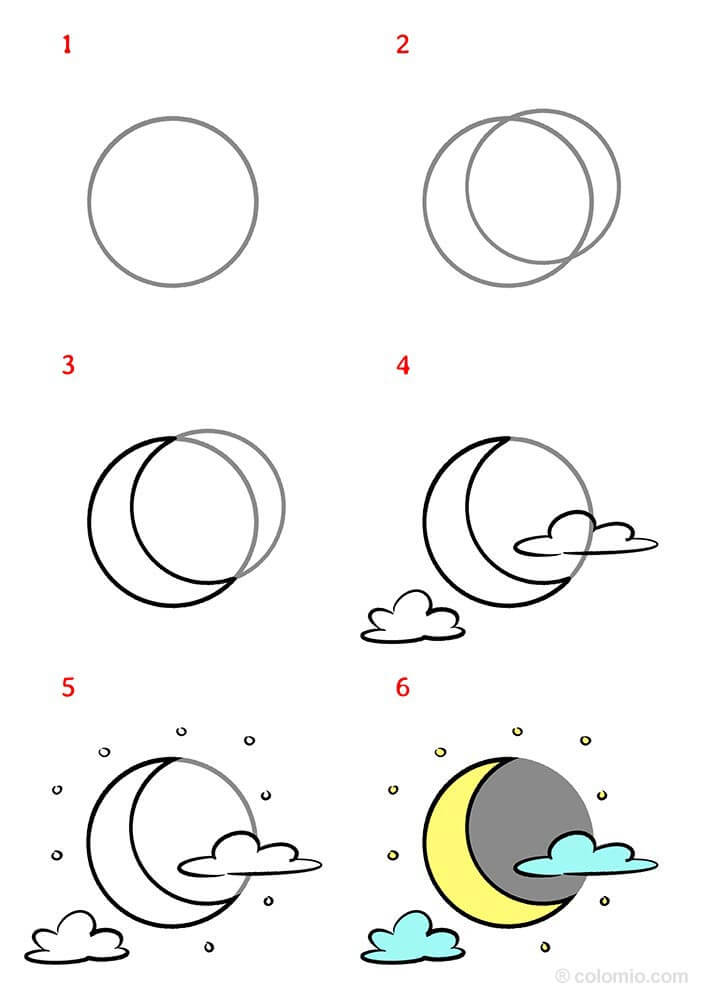 1
2
3
4
5
6
© colomio.com