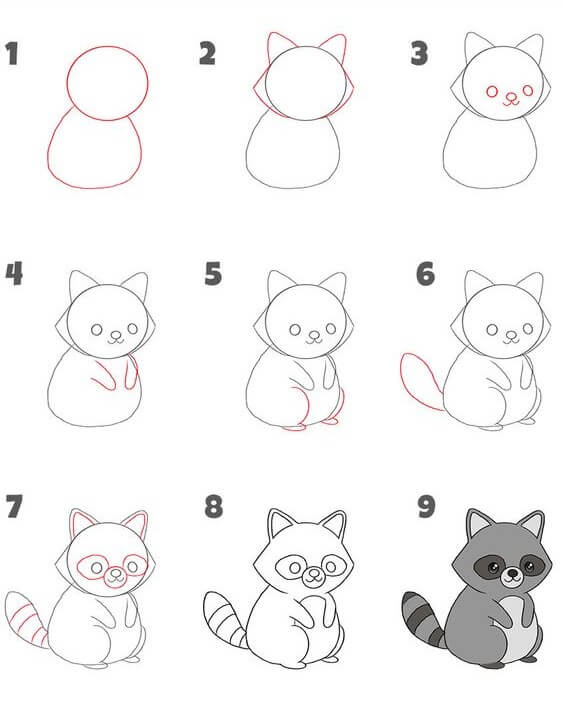 1
2
3
4
5
6
7
8
9