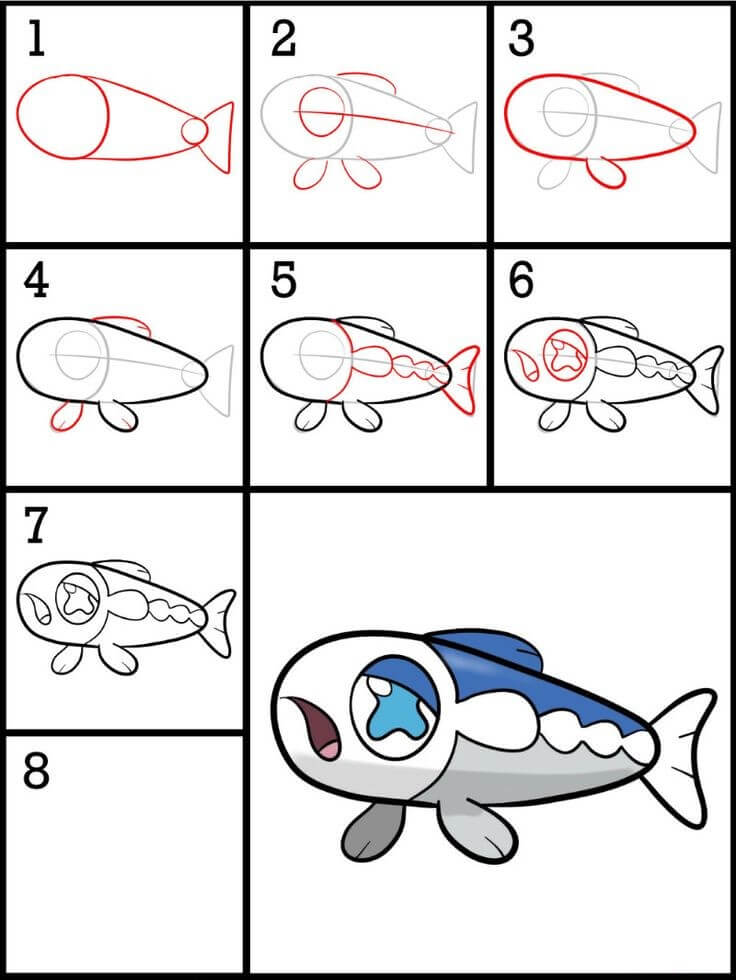 1

2

3

4

5

6

7

8