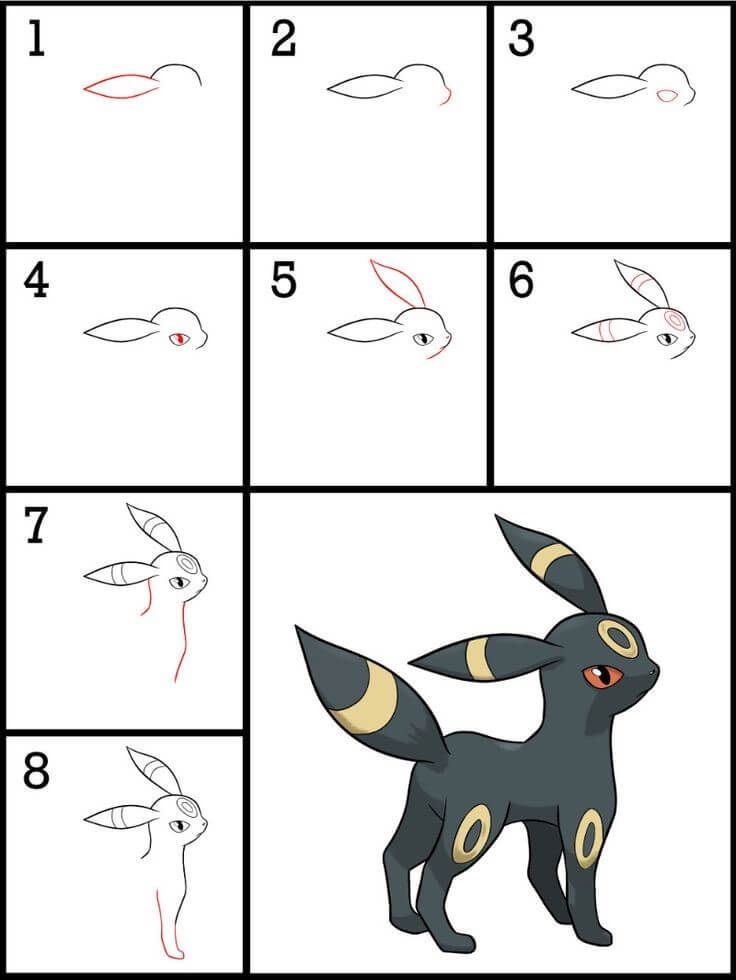 1

2

3

4

5

6

7

8