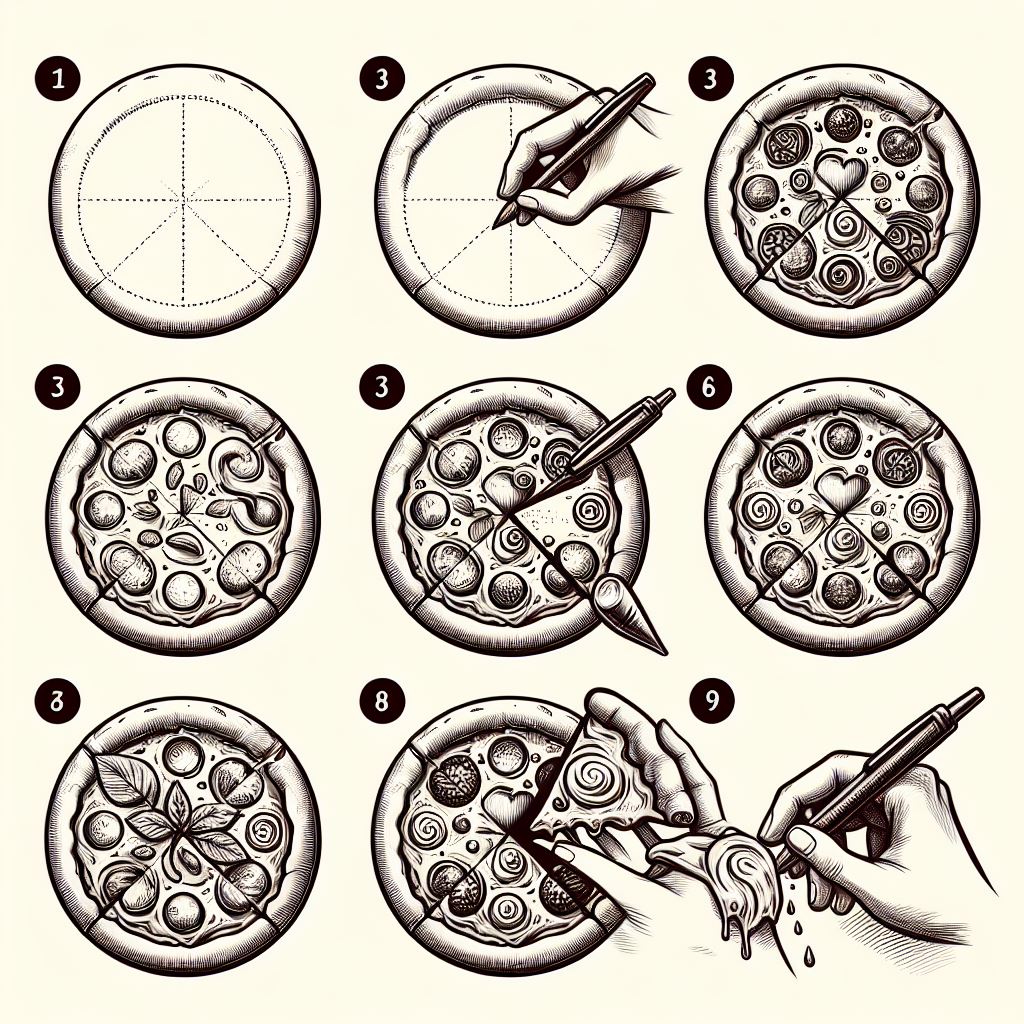 1

3

3

3

3

6

8

8

9