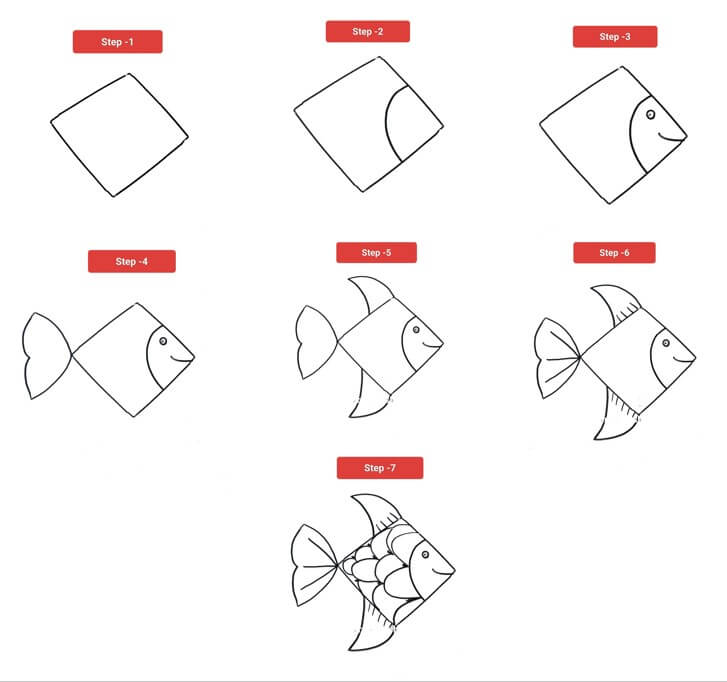 Step -1

Step -2

Step -3

Step -4

Step -5

Step -6

Step -7