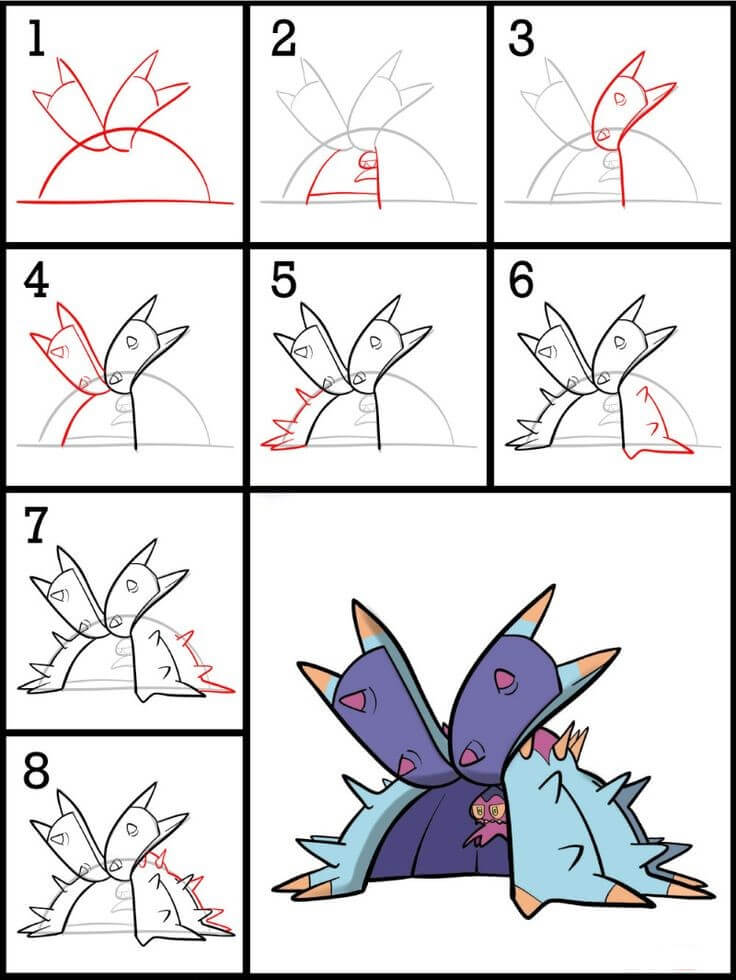 1

2

3

4

5

6

7

8