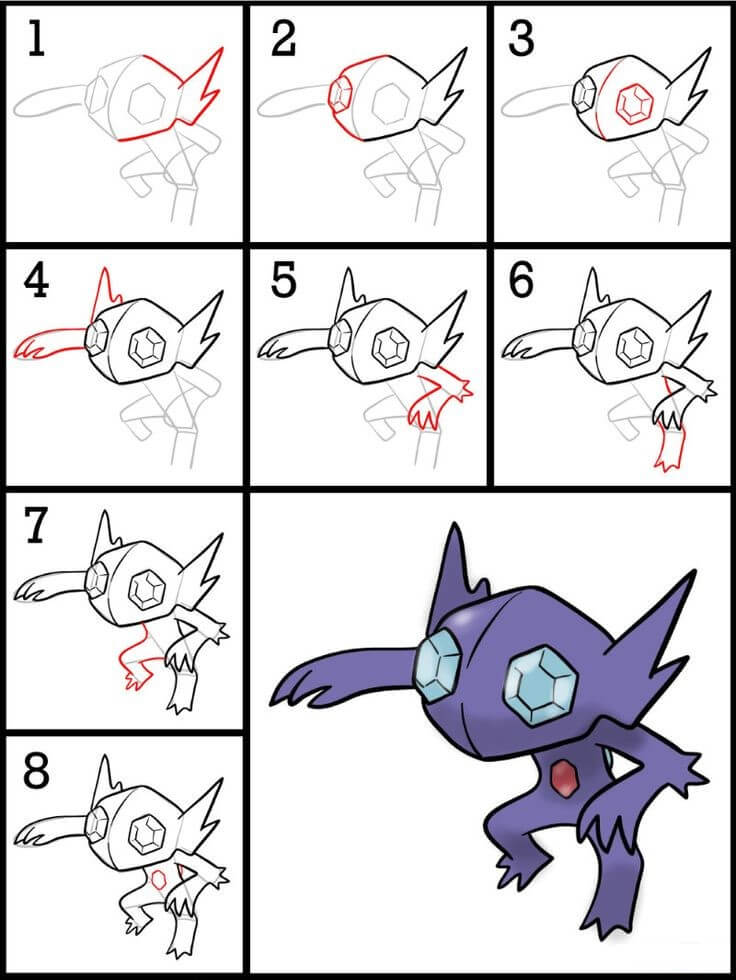 1

2

3

4

5

6

7

8