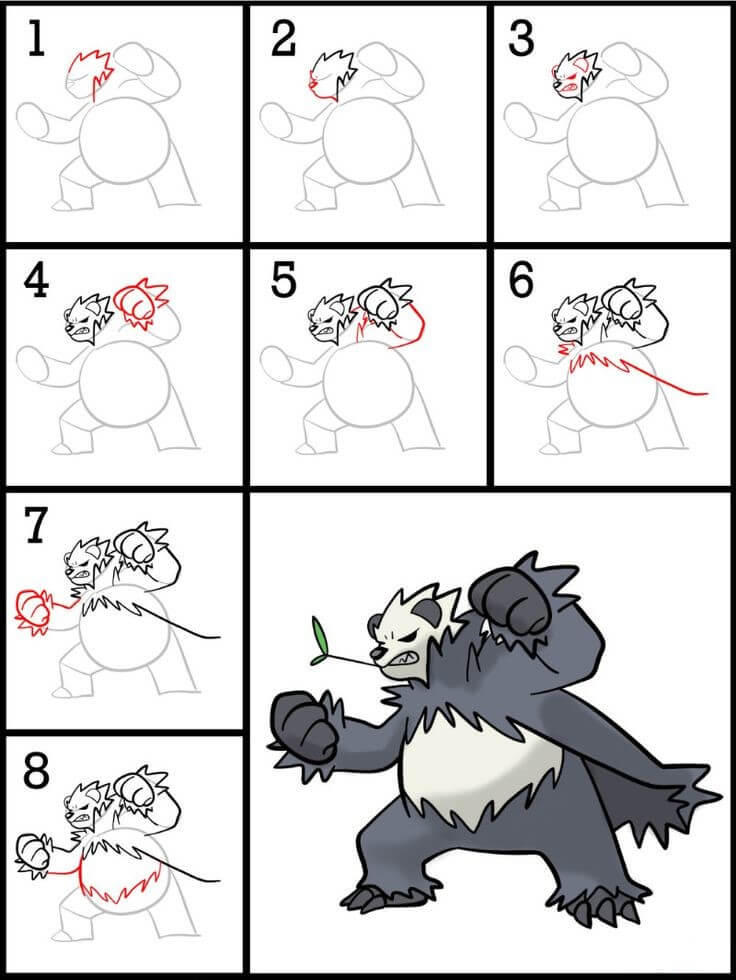 1

2

3

4

5

6

7

8