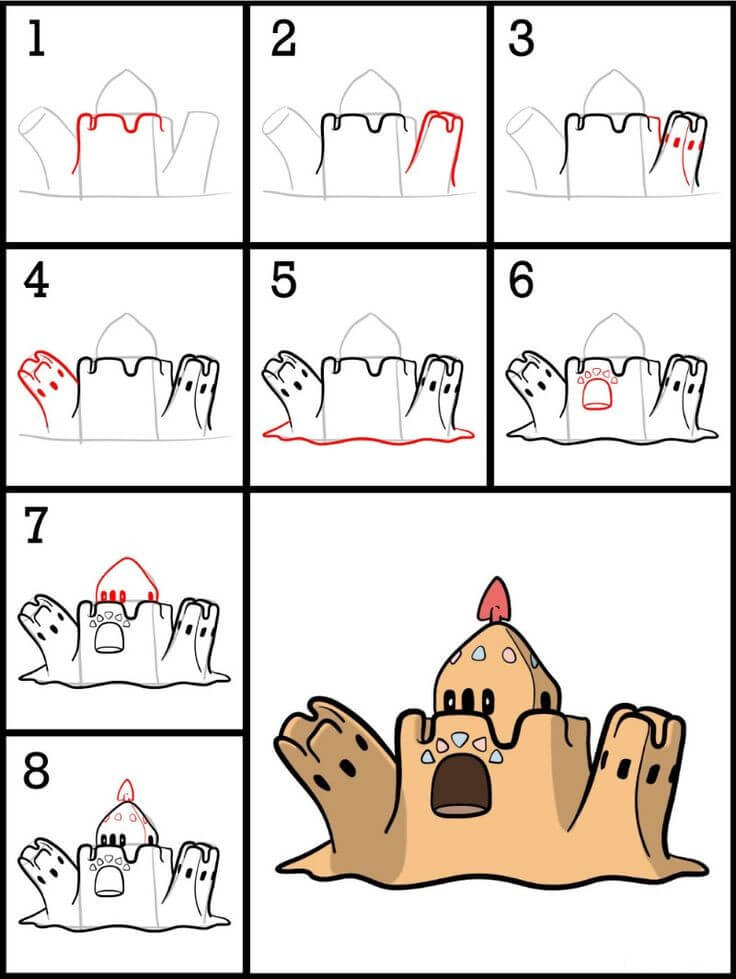 1

2

3

4

5

6

7

8