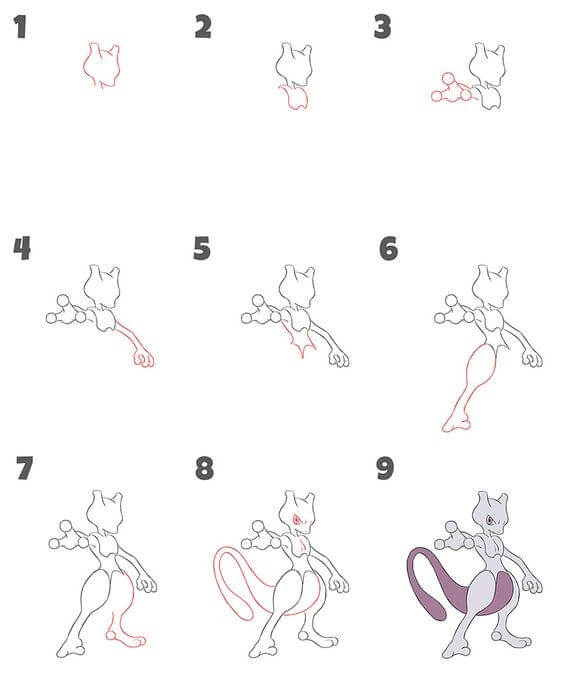 1
2
3
4
5
6
7
8
9