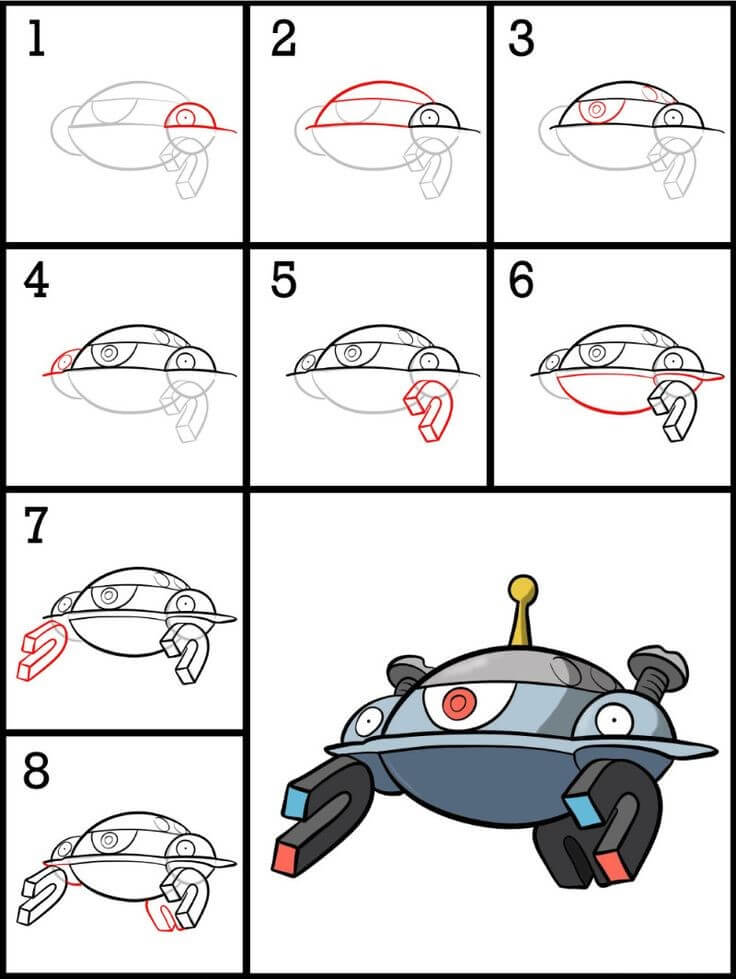 1

2

3

4

5

6

7

8