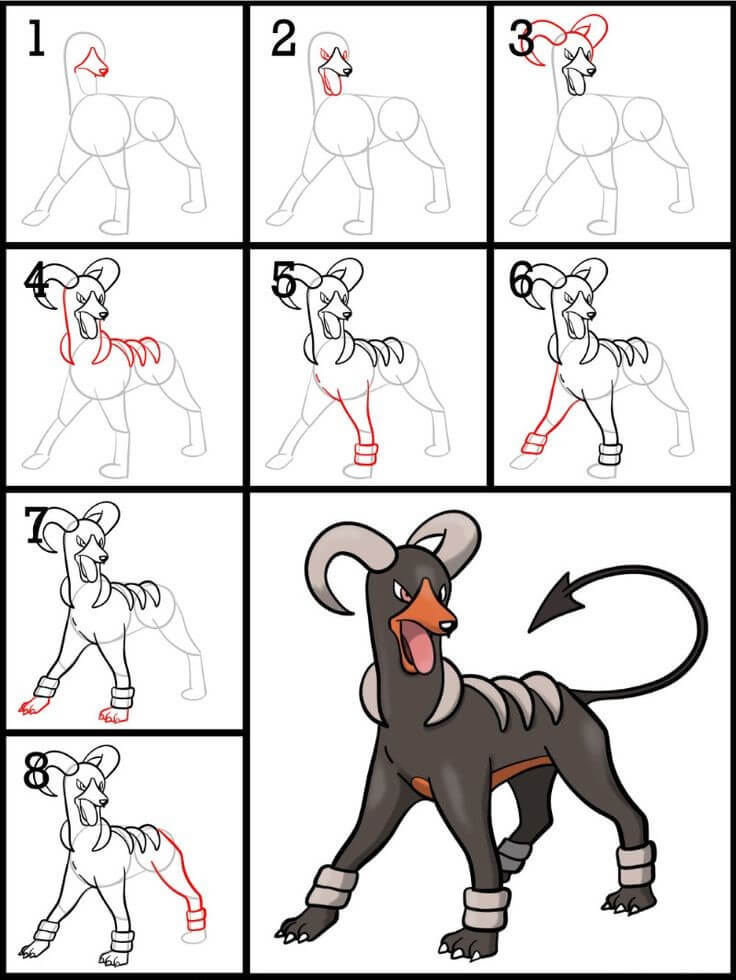 1
2
3
4
5
6
7
8