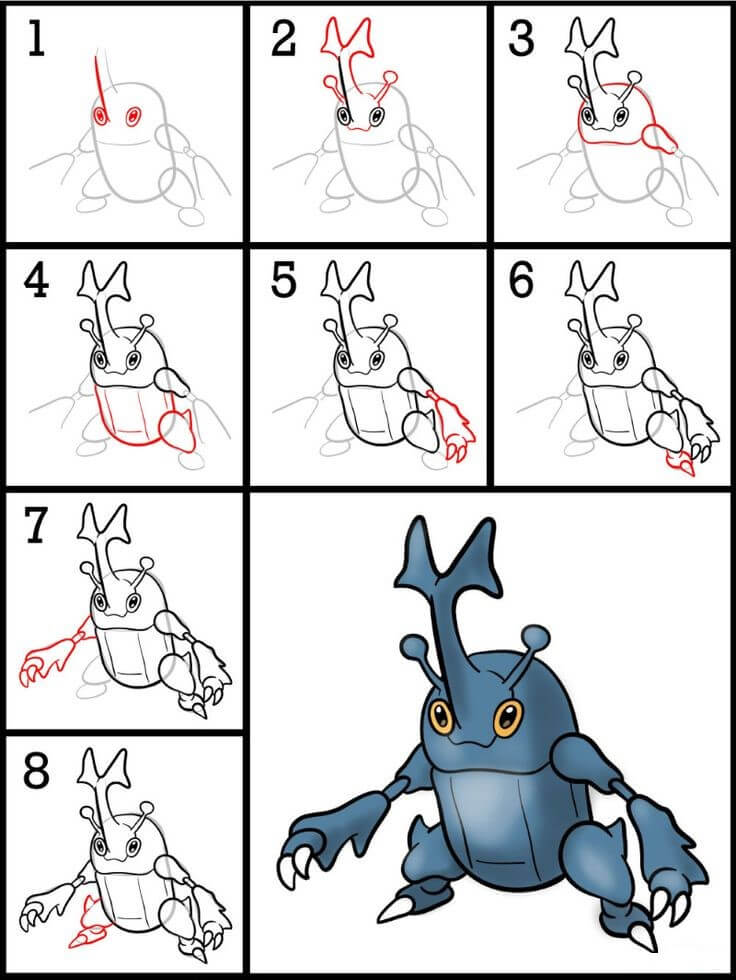 1

2

3

4

5

6

7

8