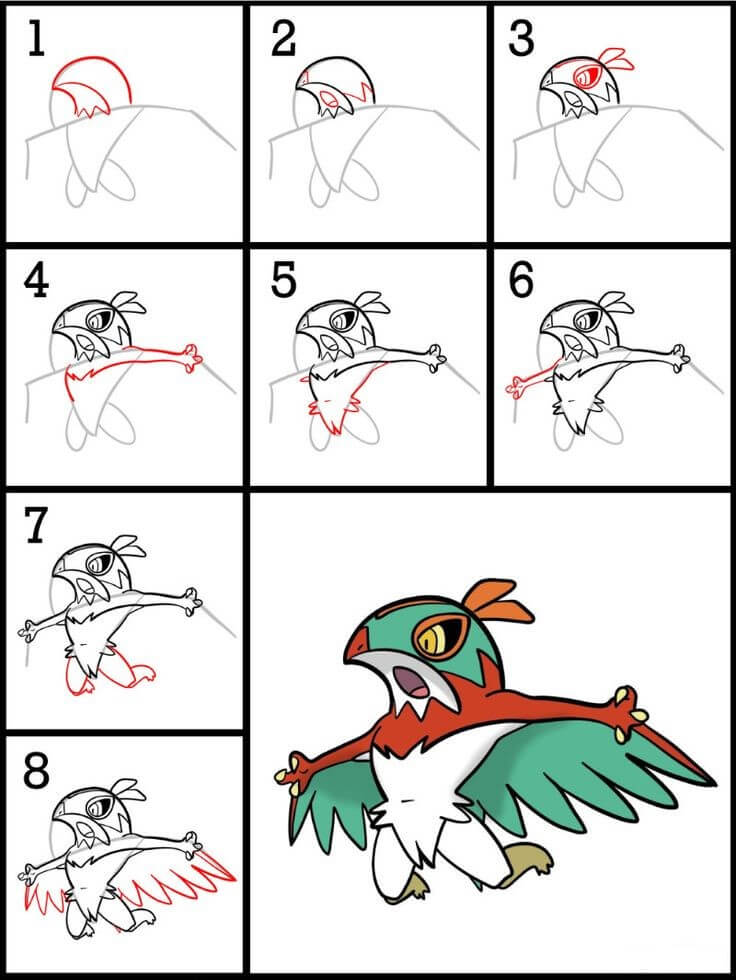 1

2

3

4

5

6

7

8