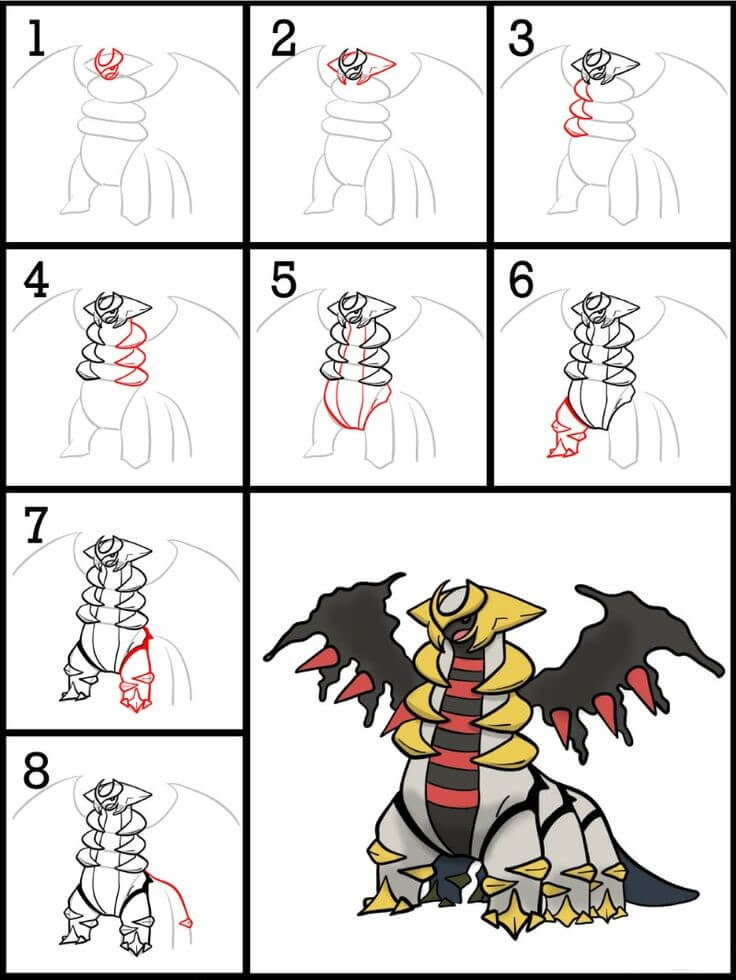 1

2

3

4

5

6

7

8