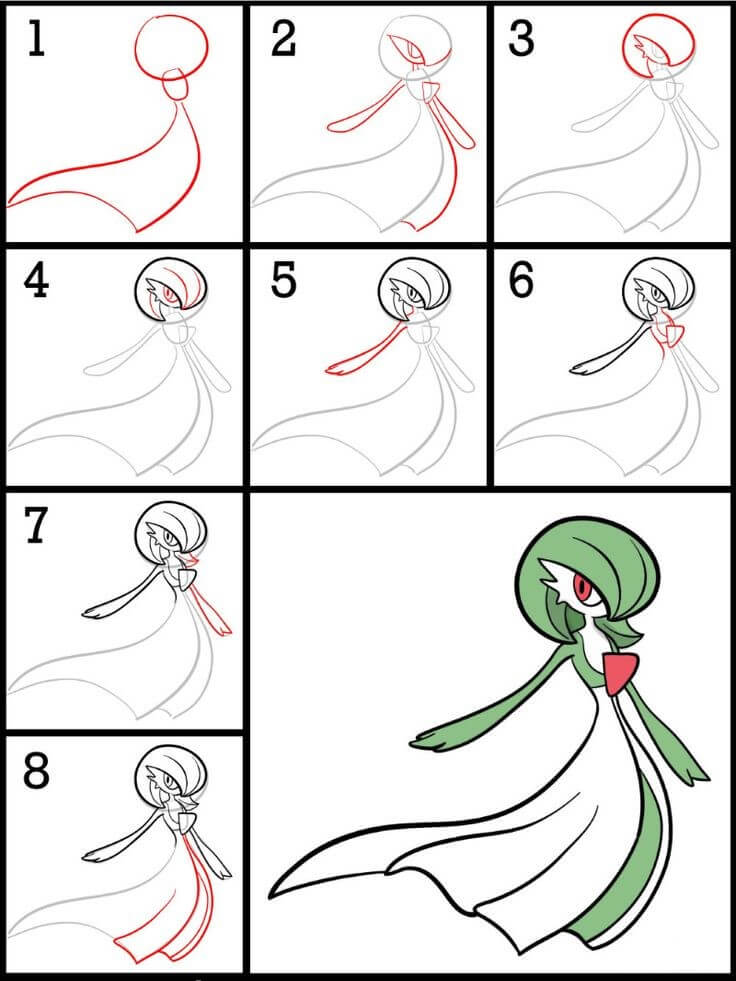 1

2

3

4

5

6

7

8