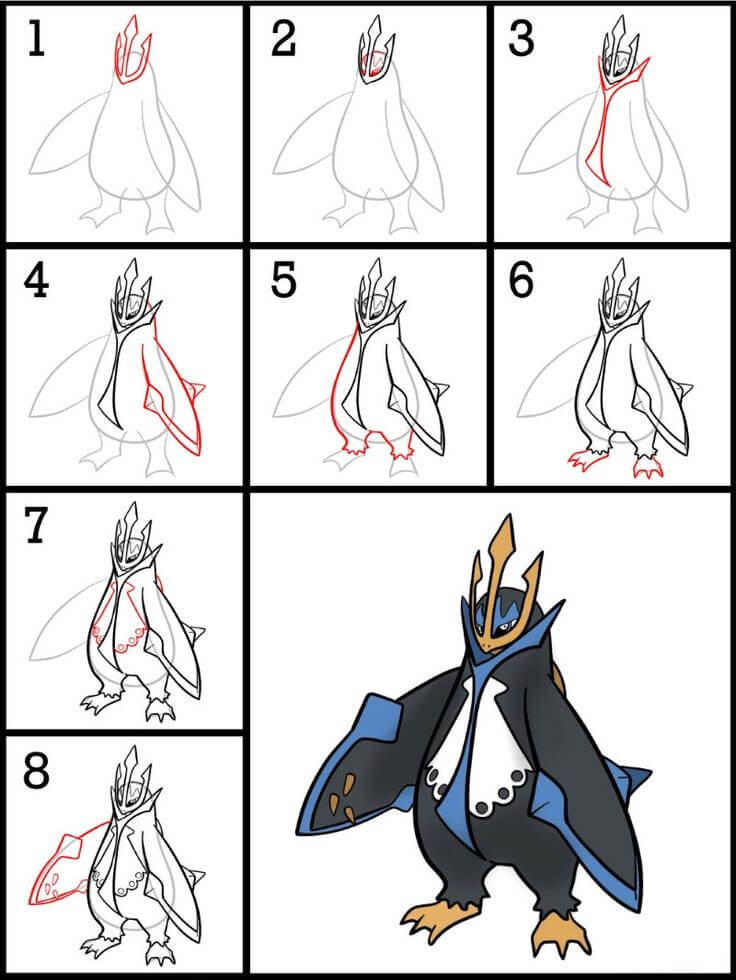 1

2

3

4

5

6

7

8