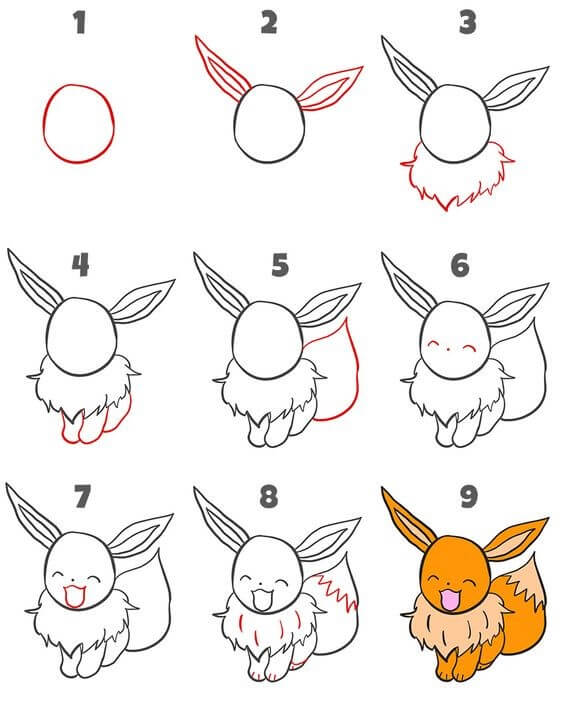 1

2

3

4

5

6

7

8

9