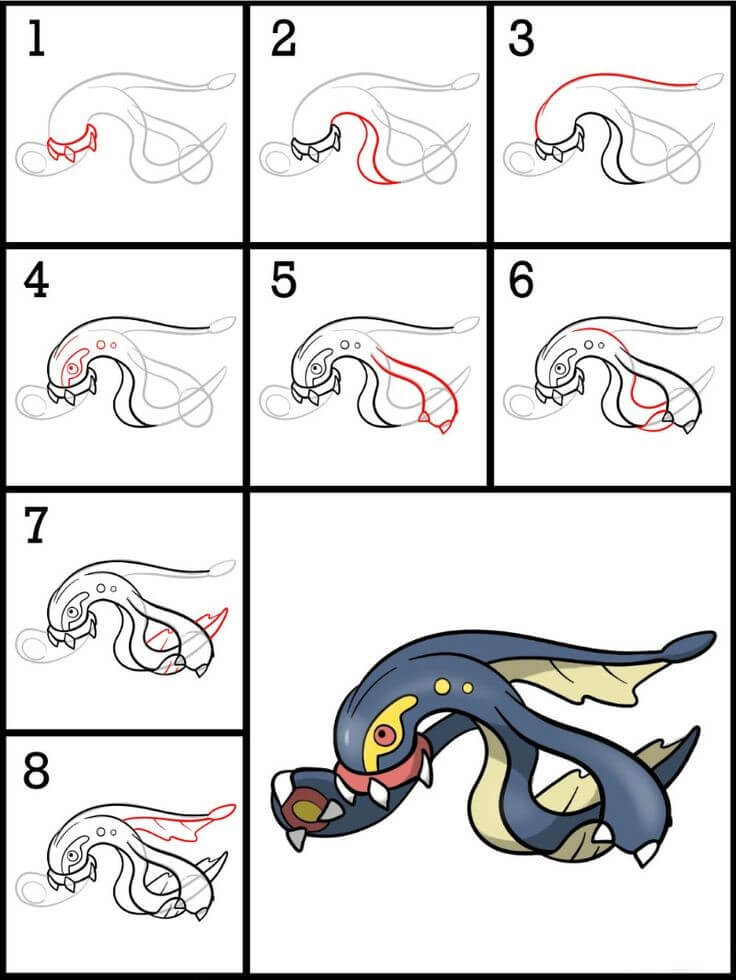 1

2

3

4

5

6

7

8