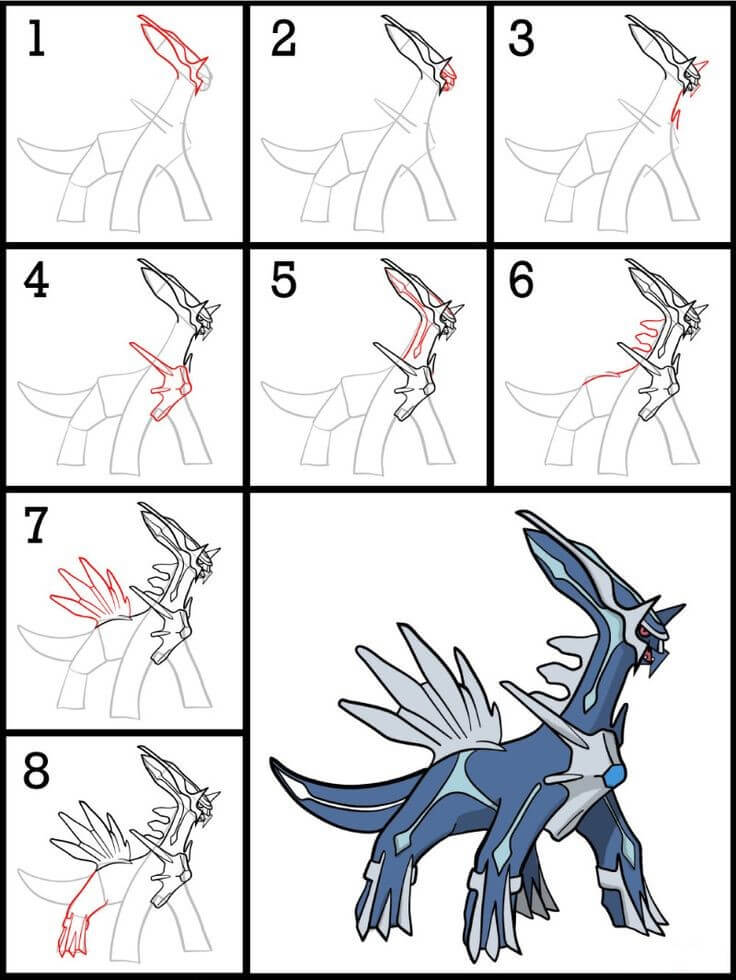 1
2
3
4
5
6
7
8