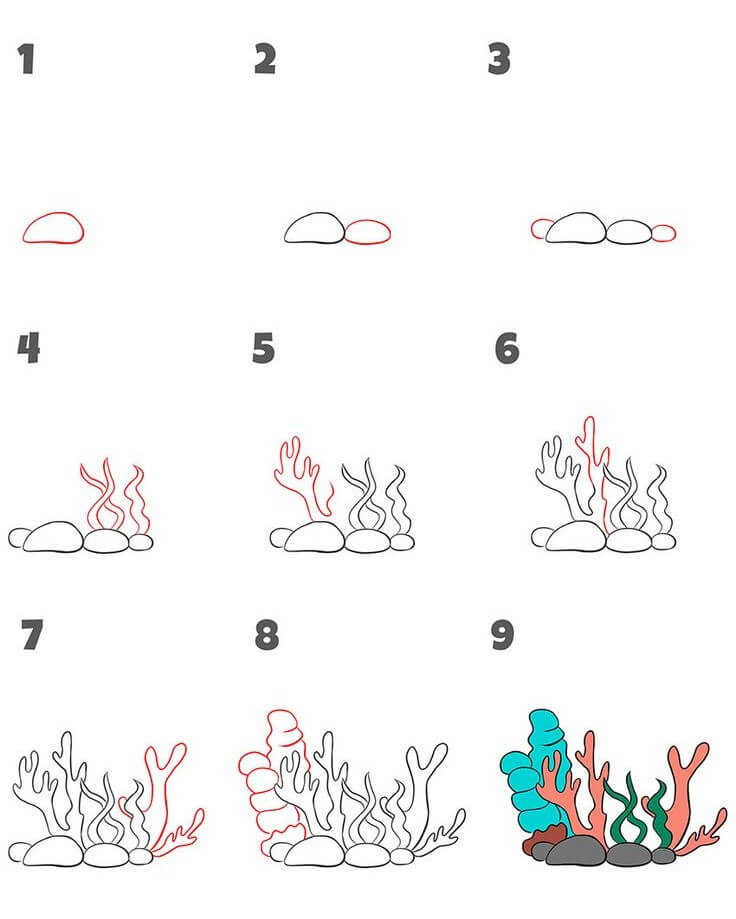 1

2

3

4

5

6

7

8

9