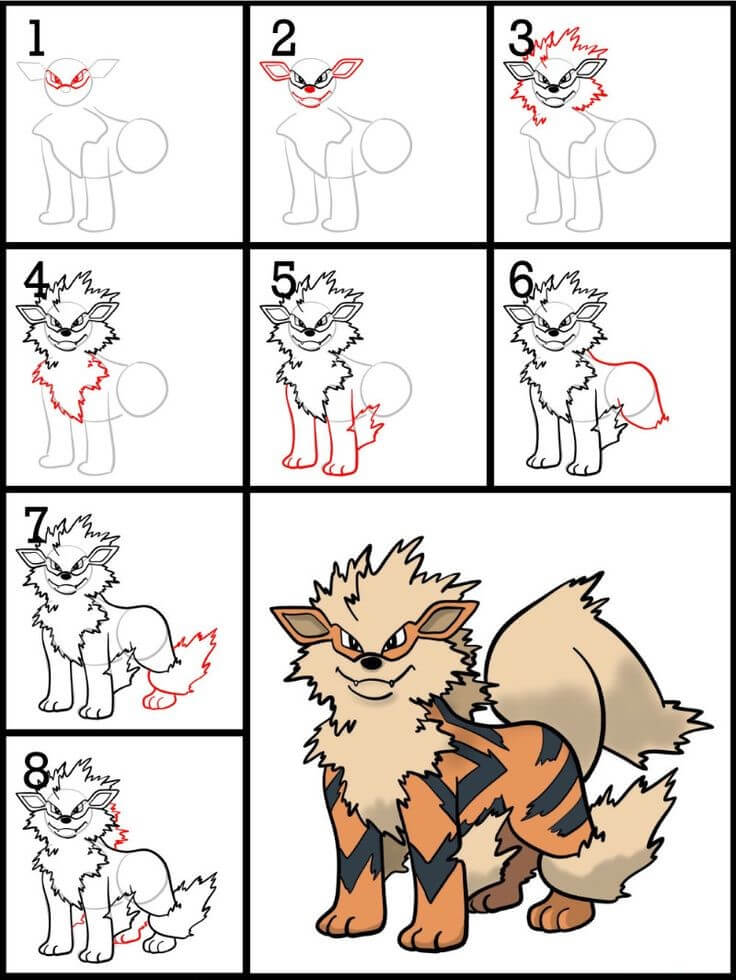 1

2

3

4

5

6

7

8