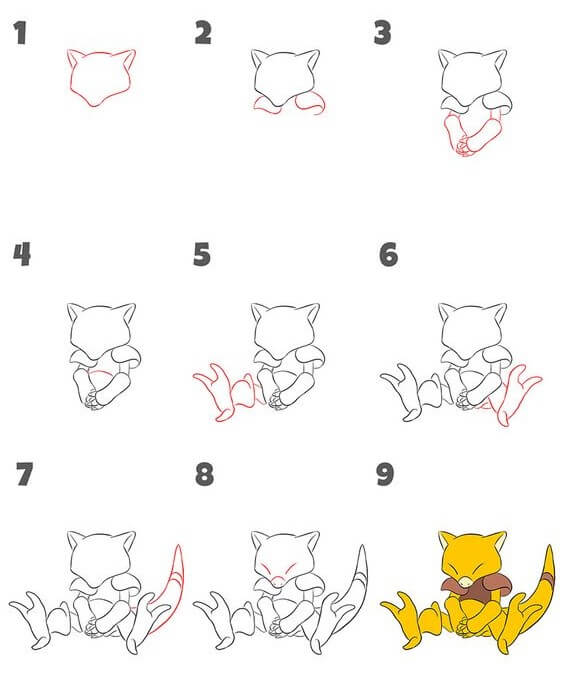 1

2

3

4

5

6

7

8

9