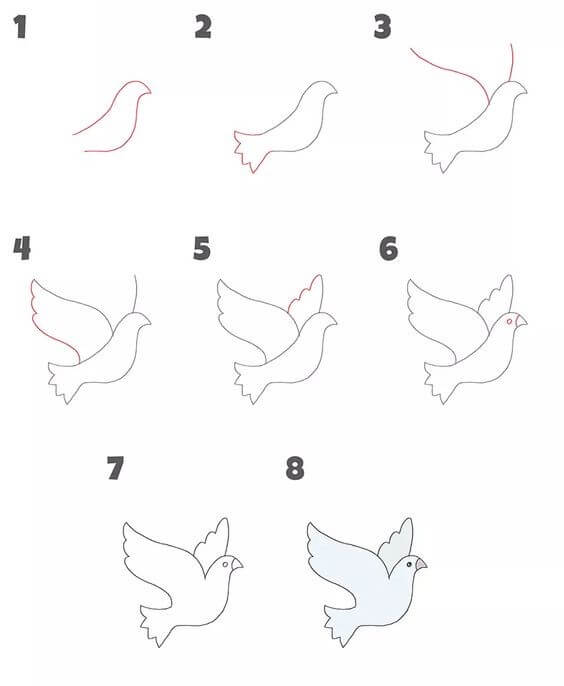 1

2

3

4

5

6

7

8