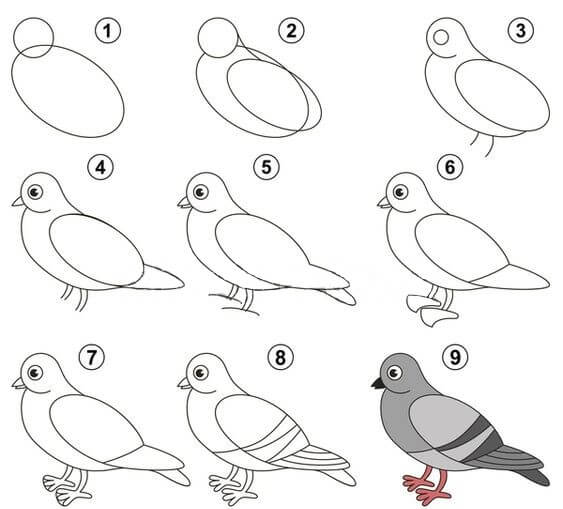 1
2
3
4
5
6
7
8
9