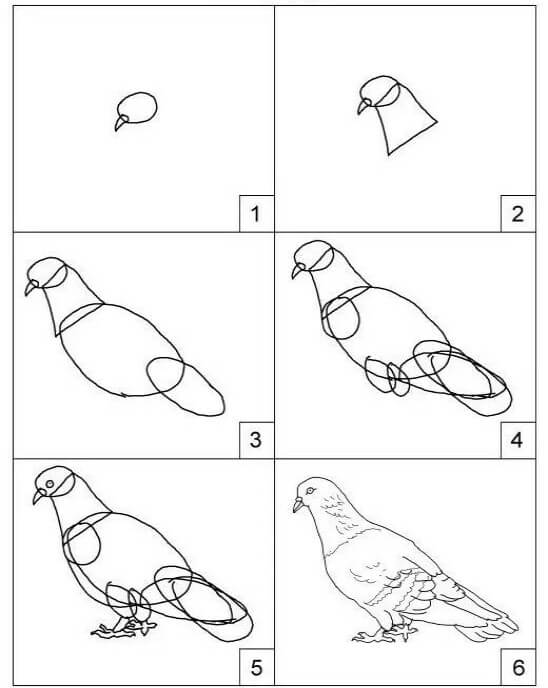 1

2

3

4

5

6