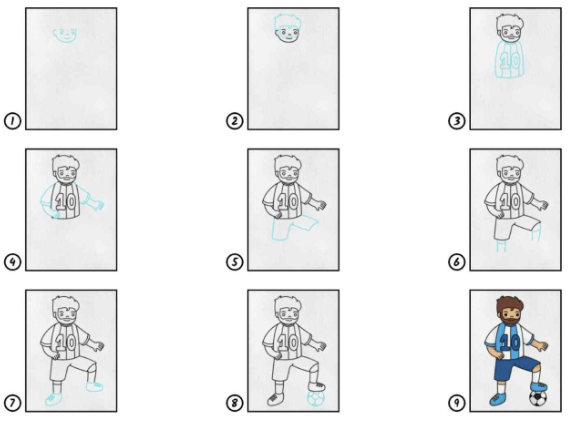 1
2
10
3
10
4
10
5
10
6
10
7
10
8
10
9