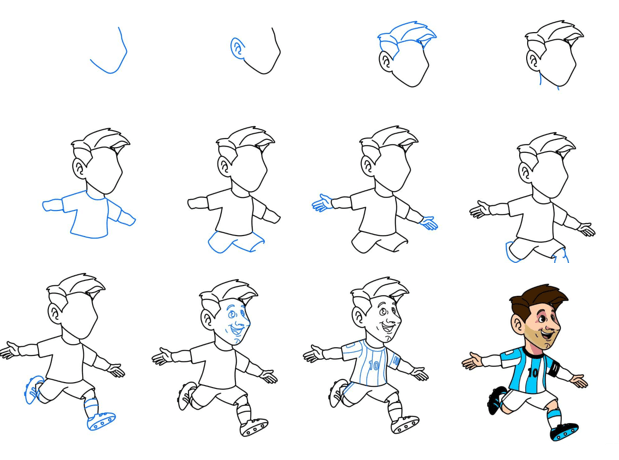 10
10