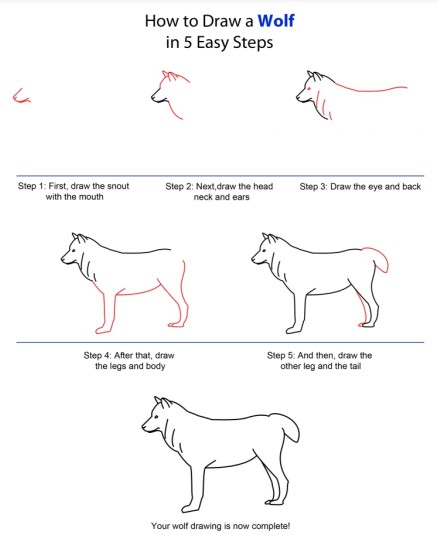 How to Draw a Wolf
in 5 Easy Steps

Step 1: First, draw the snout with the mouth

Step 2: Next,draw the head neck and ears

Step 3: Draw the eye and back

Step 4: After that, draw the legs and body

Step 5: And then, draw the other leg and the tail

Your wolf drawing is now complete!