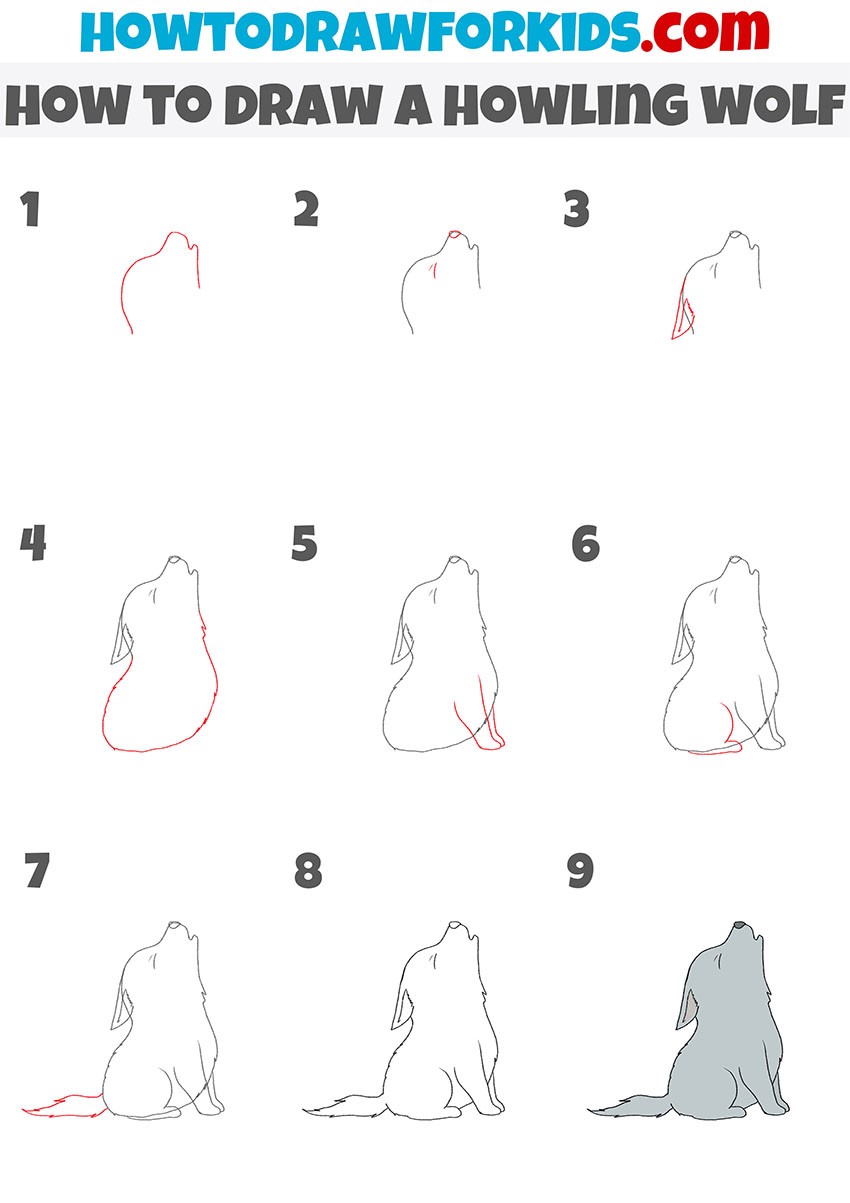 HOWTODRAWFORKIDS.com

HOW TO DRAW A HOWLING WOLF

1

2

3

4

5

6

7

8

9