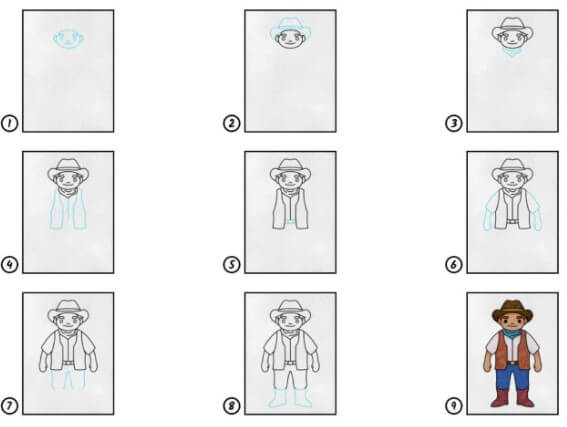 1
2
3
4
5
6
7
8
9