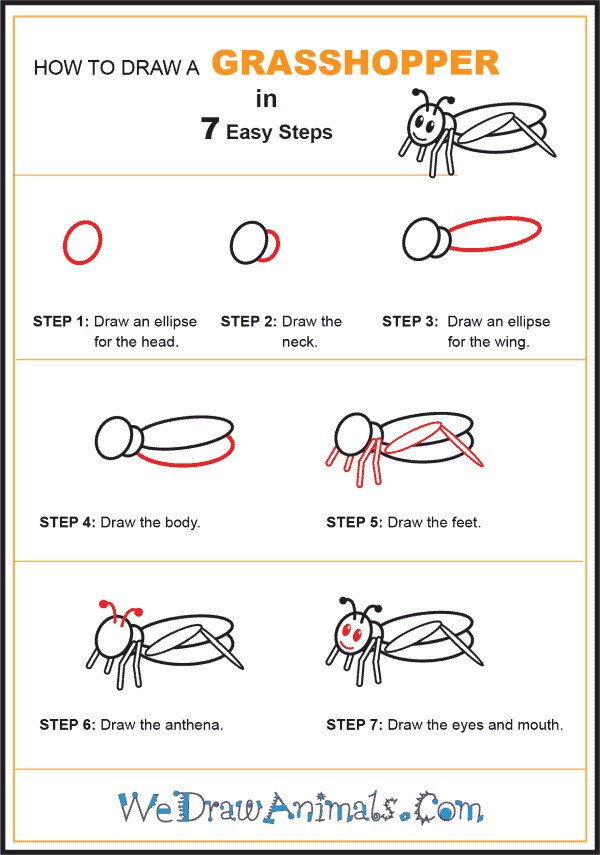 HOW TO DRAW A GRASSHOPPER in 7 Easy Steps

STEP 1: Draw an ellipse for the head.

STEP 2: Draw the neck.

STEP 3: Draw an ellipse for the wing.

STEP 4: Draw the body.

STEP 5: Draw the feet.

STEP 6: Draw the anthena.

STEP 7: Draw the eyes and mouth.

WeDrawAnimals.Com