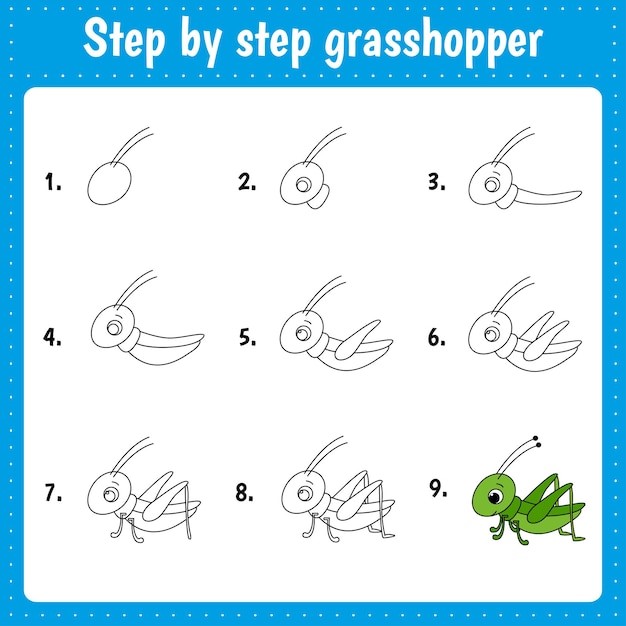 Step by step grasshopper

1.

2.

3.

4.

5.

6.

7.

8.

9.