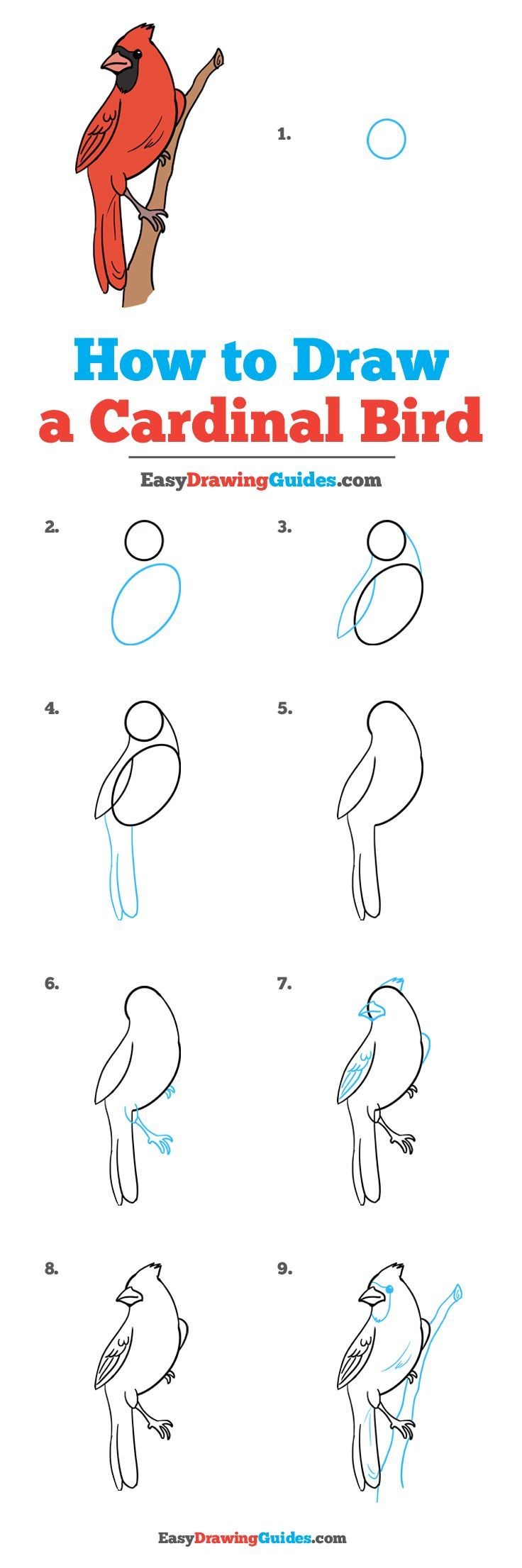 1.

How to Draw
a Cardinal Bird

EasyDrawingGuides.com

2.

3.

4.

5.

6.

7.

8.

9.

EasyDrawingGuides.com