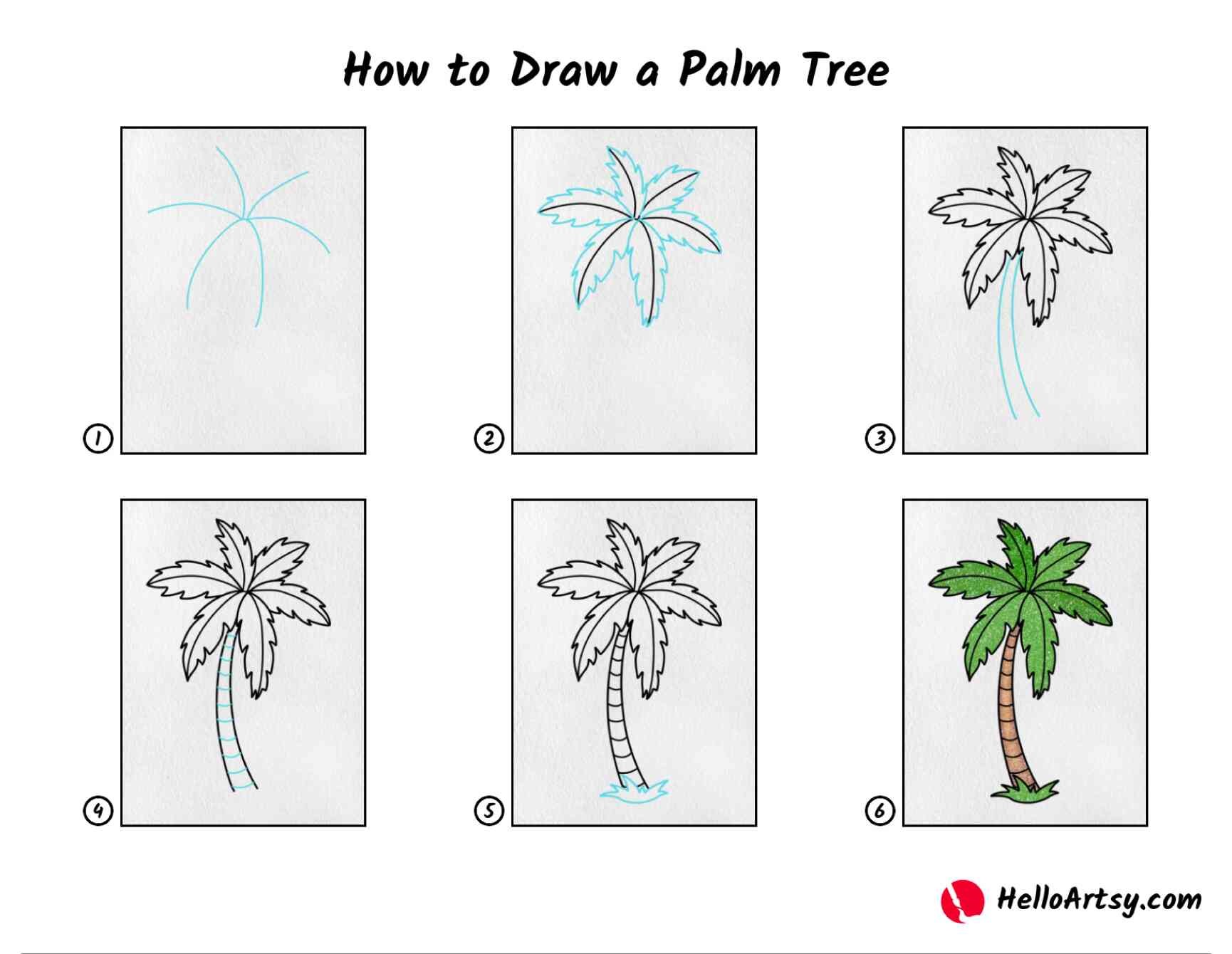 How to Draw a Palm Tree

1

2

3

4

5

6

HelloArtsy.com