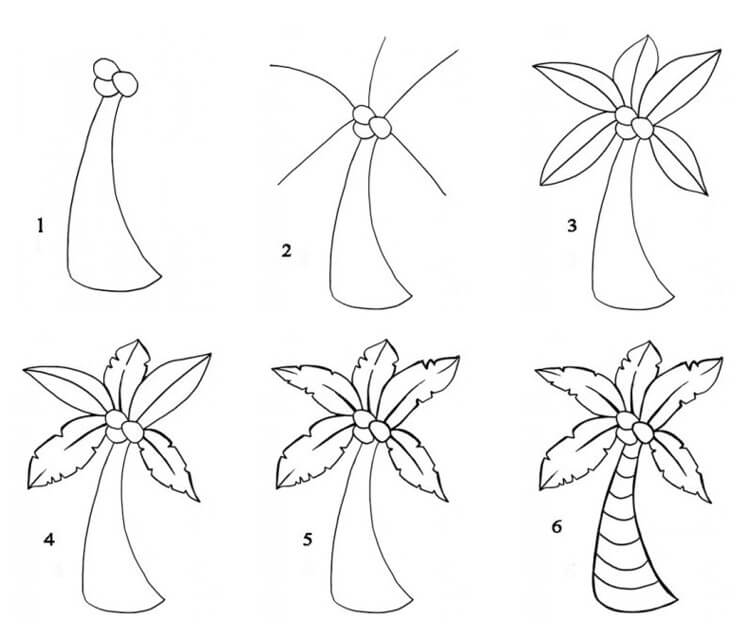 1

2

3

4

5

6