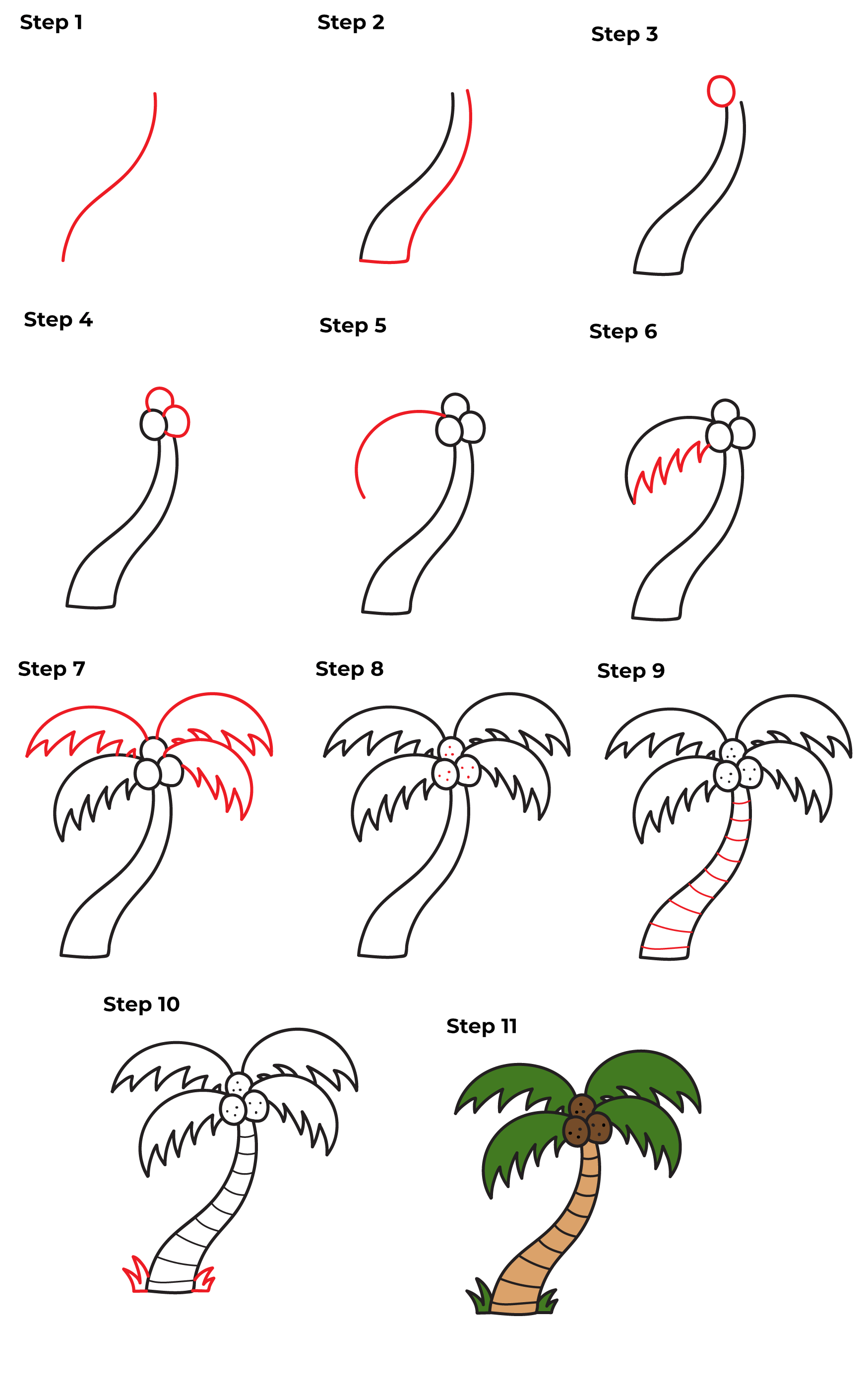 Step 1

Step 2

Step 3

Step 4

Step 5

Step 6

Step 7

Step 8

Step 9

Step 10

Step 11