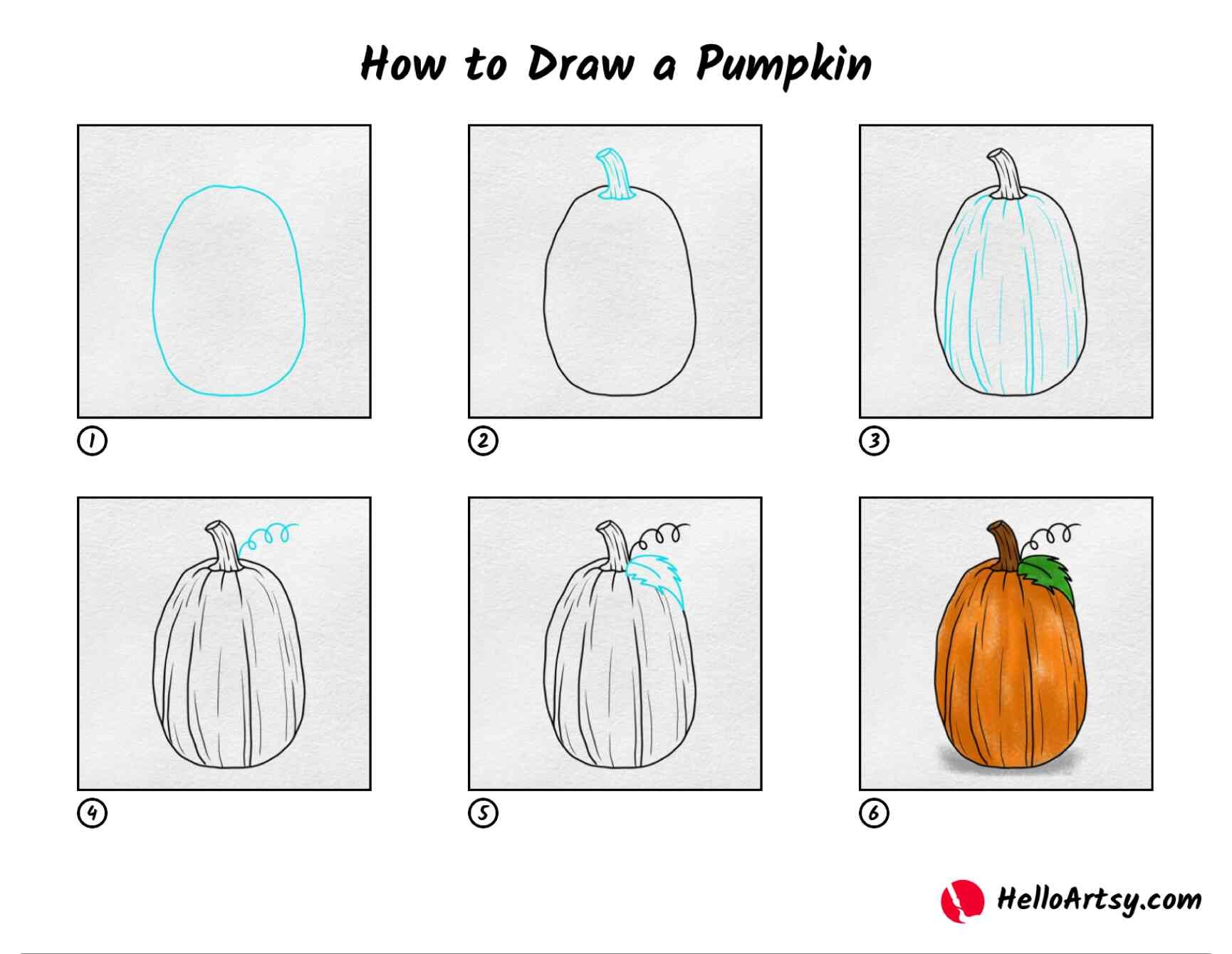 How to Draw a Pumpkin

1

2

3

4

5

6

HelloArtsy.com